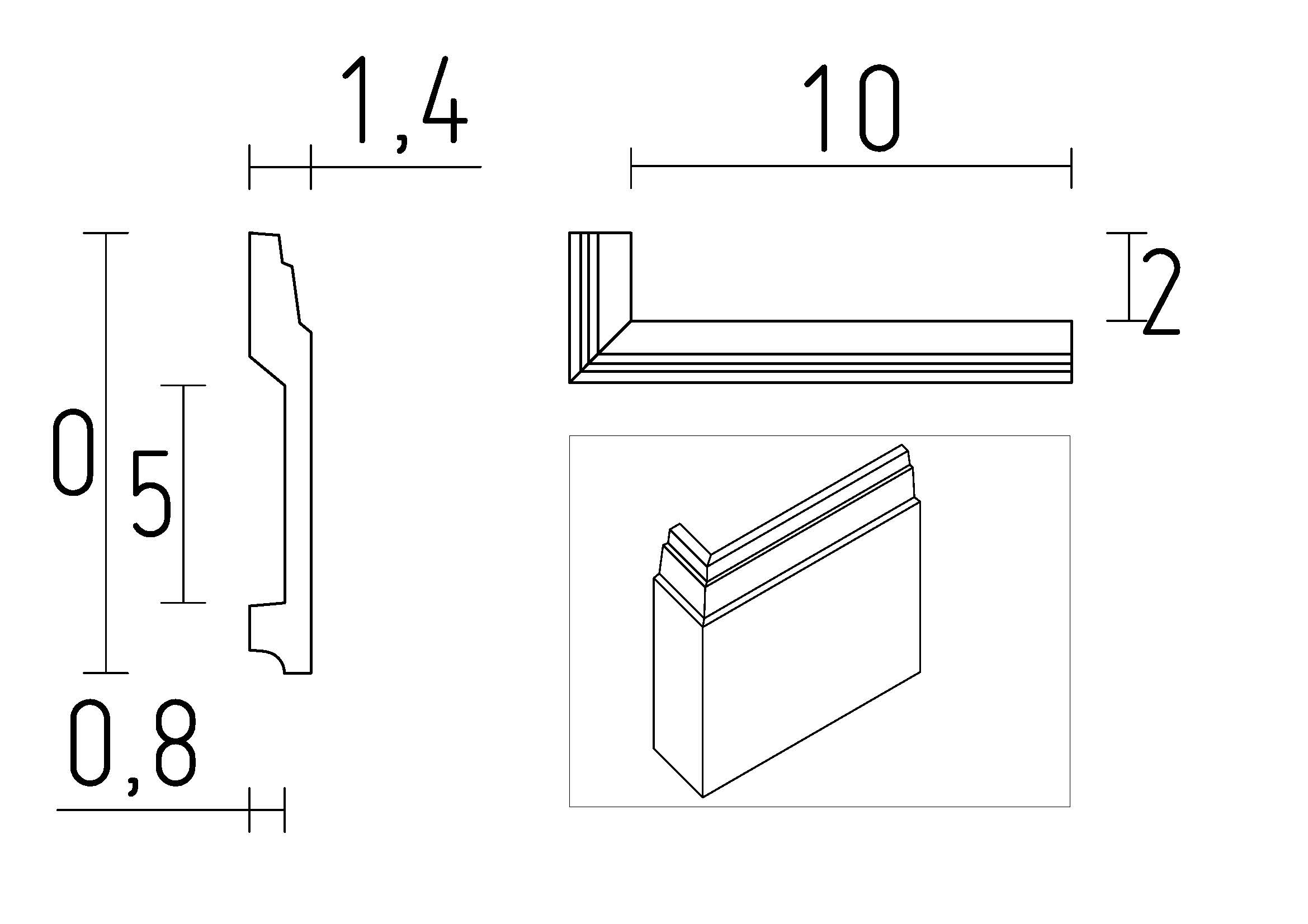 1,4

10

2

0

5

0,8