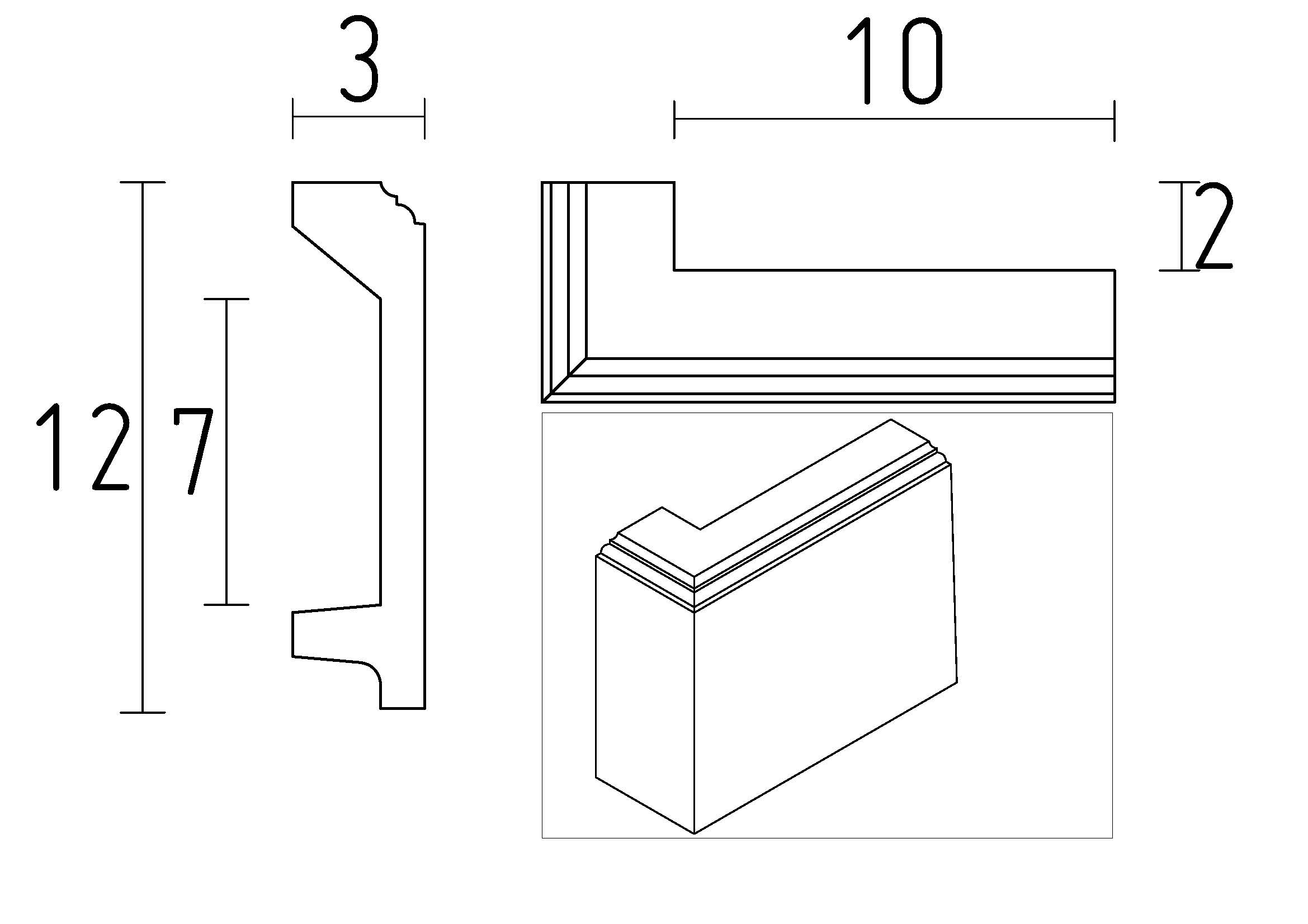 3

10

2

12

7