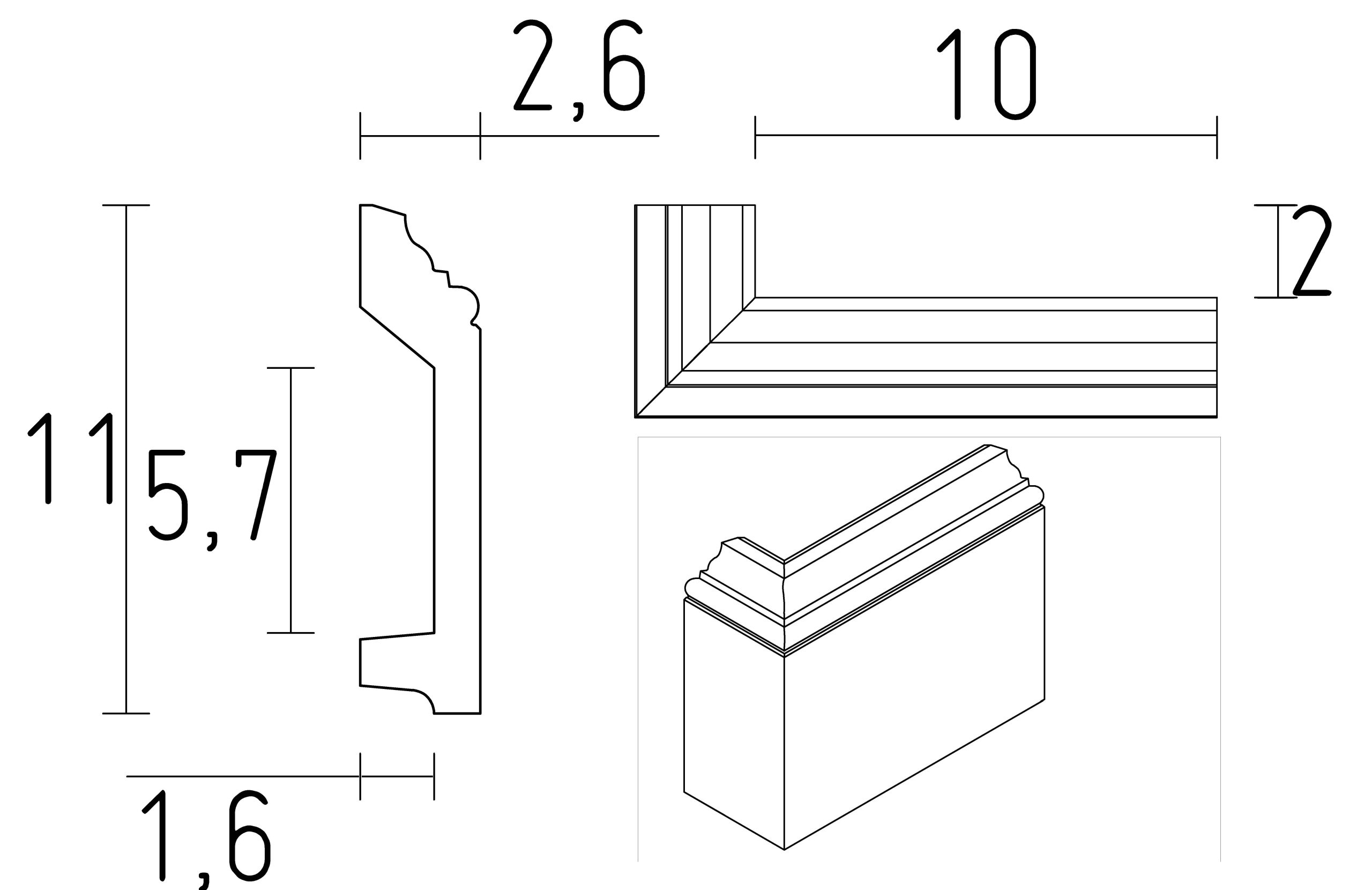 2,6
10
2
11
5,7
1,6