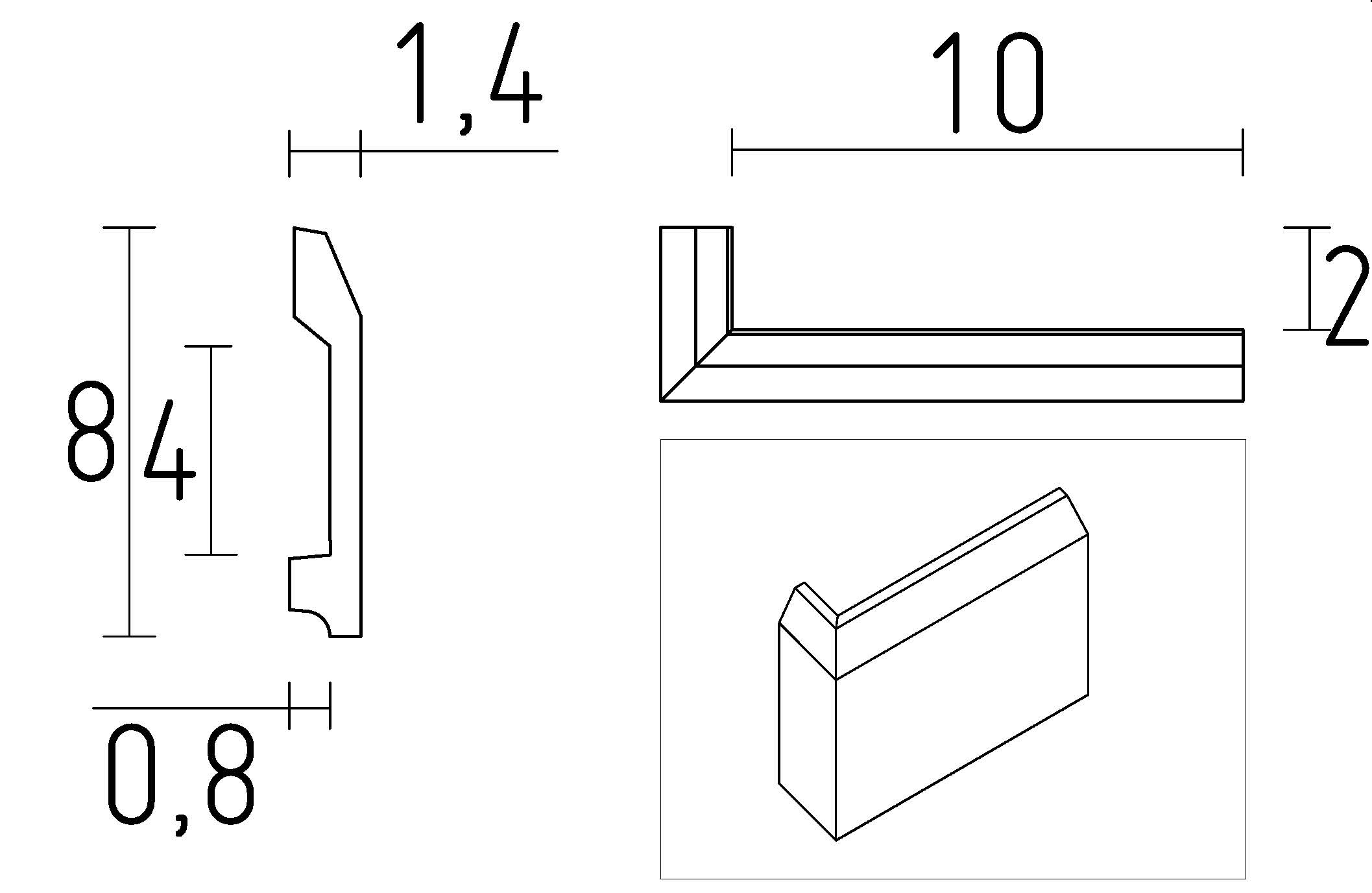 1,4

10

8

4

2

0,8